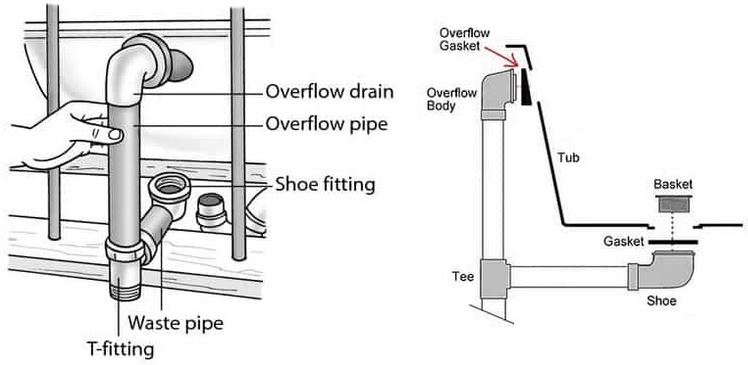 Overflow drain
Overflow pipe
Shoe fitting
Waste pipe
T-fitting

Overflow Gasket
Overflow Body
Tub
Basket
Gasket
Tee
Shoe